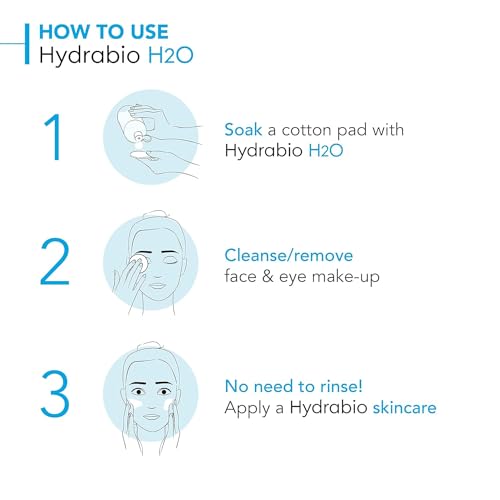 HOW TO USE
Hydrabio H2O

1

Soak a cotton pad with Hydrabio H2O

2

Cleanse/remove face & eye make-up

3

No need to rinse! Apply a Hydrabio skincare